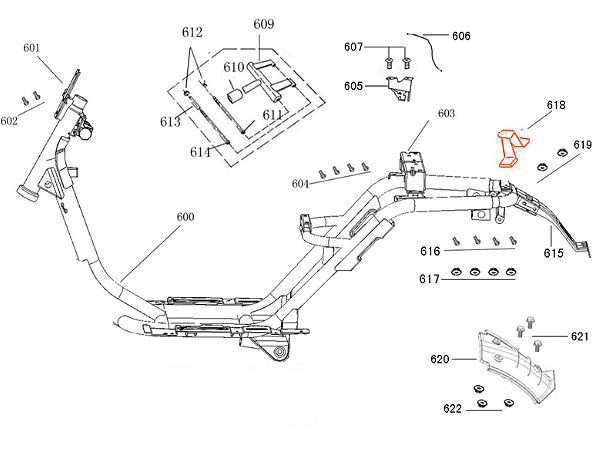 601
602
612
609
610
613
611
614
607
606
605
603
618
619
604
600
616
615
617
621
620
622