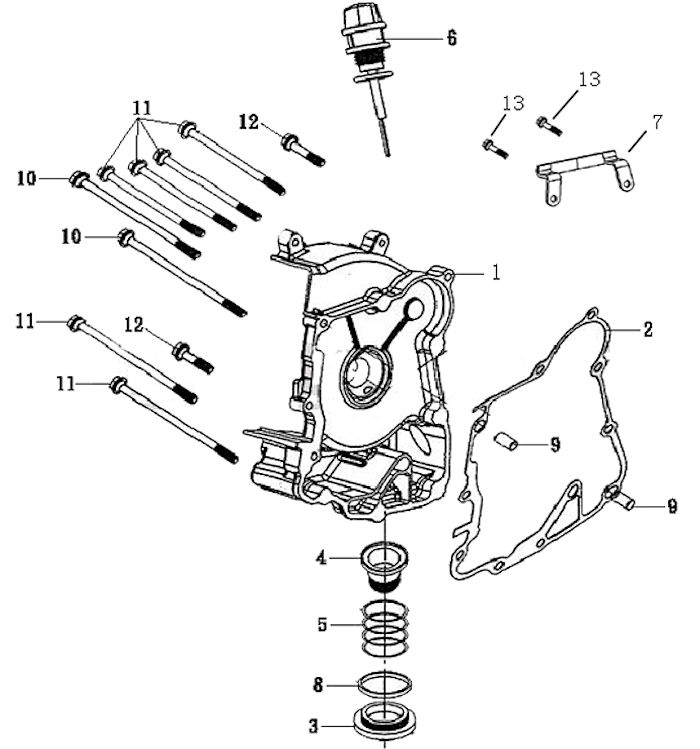 6
13
13
7
11
12
10
10
1
11
12
2
11
9
9
4
5
8
3